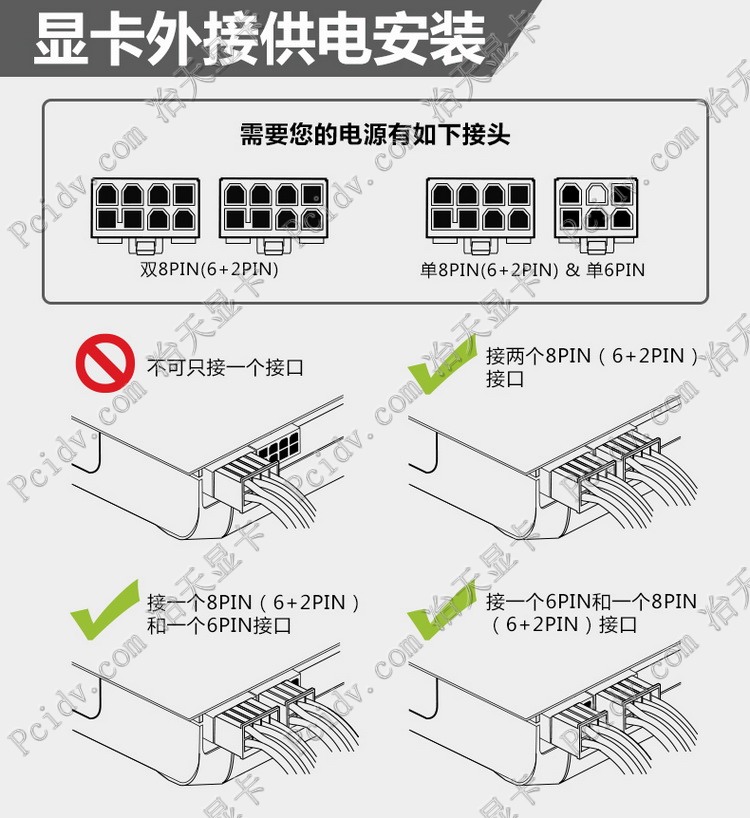 显卡外接供电安装

需要您的电源有如下接头

双8PIN(6+2PIN)

单8PIN(6+2PIN) & 单6PIN

不可只接一个接口

接两个8PIN（6+2PIN）接口

接一个8PIN（6+2PIN）和一个6PIN接口

接一个6PIN和一个8PIN（6+2PIN）接口

Pcidv.com 怡天显卡